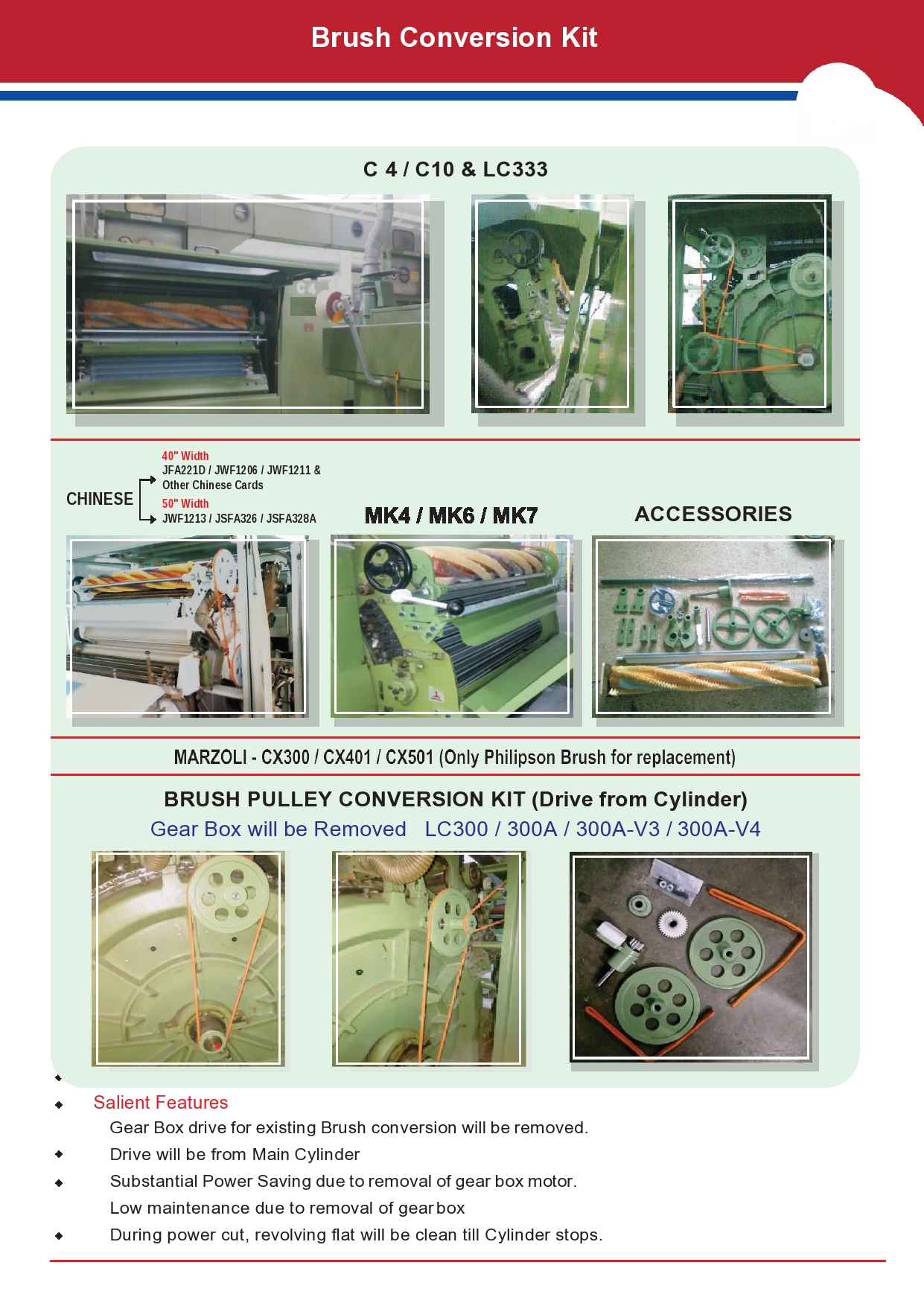 Brush Conversion Kit

C 4 / C10 & LC333

CHINESE

40" Width
JFA221D / JWF1206 / JWF1211 & Other Chinese Cards
50" Width
JWF1213 / JSFA326 / JSFA328A

MK4 / MK6 / MK7

ACCESSORIES

MARZOLI - CX300 / CX401 / CX501 (Only Philipson Brush for replacement)

BRUSH PULLEY CONVERSION KIT (Drive from Cylinder)

Gear Box will be Removed LC300 / 300A / 300A-V3 / 300A-V4

Salient Features

Gear Box drive for existing Brush conversion will be removed.

Drive will be from Main Cylinder

Substantial Power Saving due to removal of gear box motor.

Low maintenance due to removal of gear box

During power cut, revolving flat will be clean till Cylinder stops.