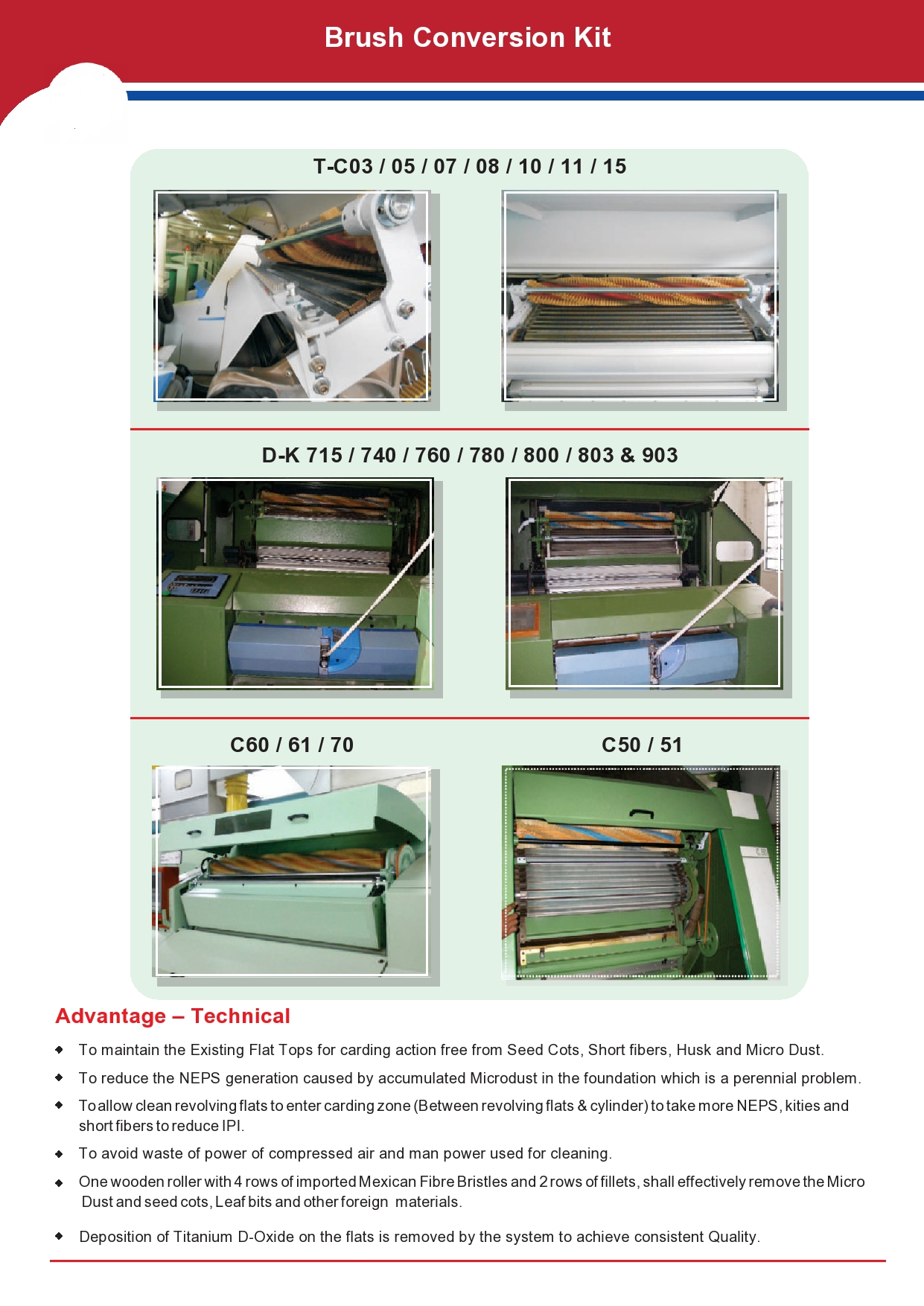 Brush Conversion Kit

T-C03 / 05 / 07 / 08 / 10 / 11 / 15

D-K 715 / 740 / 760 / 780 / 800 / 803 & 903

C60 / 61 / 70

C50 / 51

Advantage – Technical

◆ To maintain the Existing Flat Tops for carding action free from Seed Cots, Short fibers, Husk and Micro Dust.

◆ To reduce the NEPS generation caused by accumulated Microdust in the foundation which is a perennial problem.

◆ To allow clean revolving flats to enter carding zone (Between revolving flats & cylinder) to take more NEPS, kities and short fibers to reduce IPI.

◆ To avoid waste of power of compressed air and man power used for cleaning.

◆ One wooden roller with 4 rows of imported Mexican Fibre Bristles and 2 rows of fillets, shall effectively remove the Micro Dust and seed cots, Leaf bits and other foreign materials.

◆ Deposition of Titanium D-Oxide on the flats is removed by the system to achieve consistent Quality.